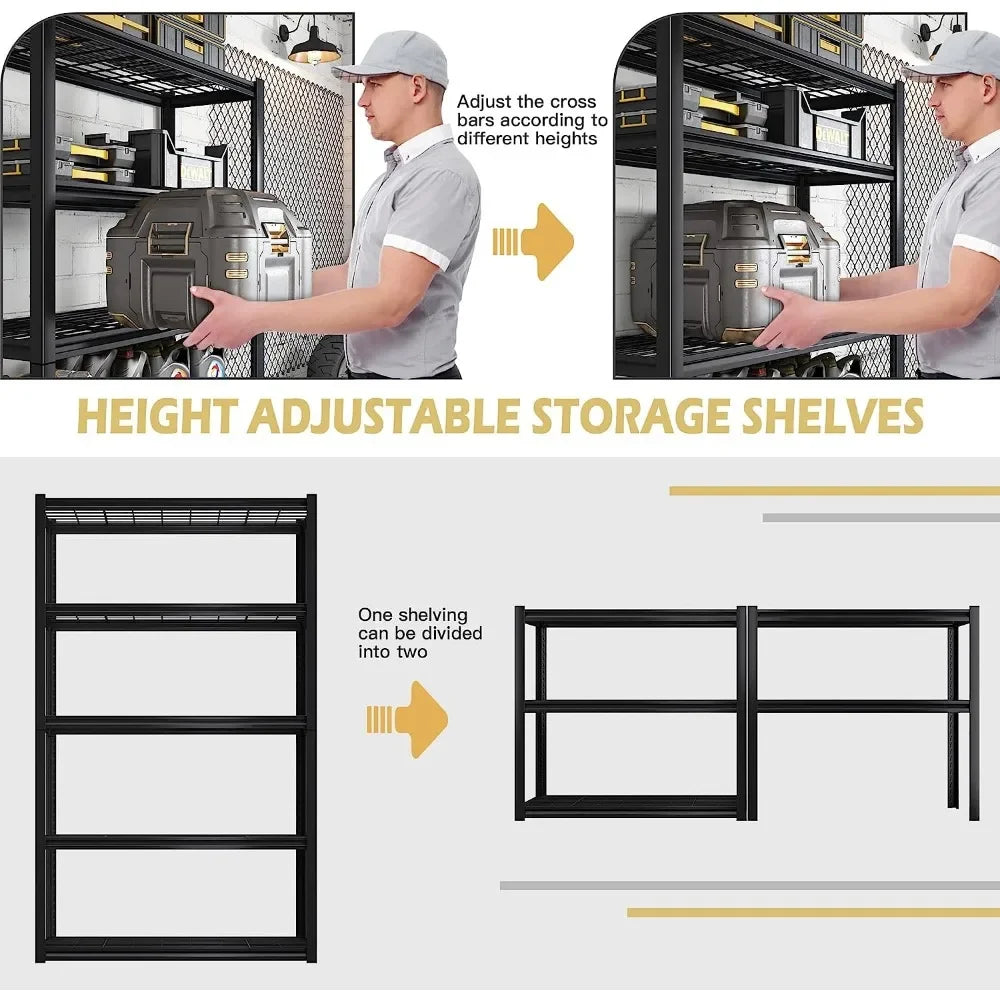 Adjust the cross bars according to different heights

DEWALT

DEWALT

HEIGHT ADJUSTABLE STORAGE SHELVES

One shelving can be divided into two