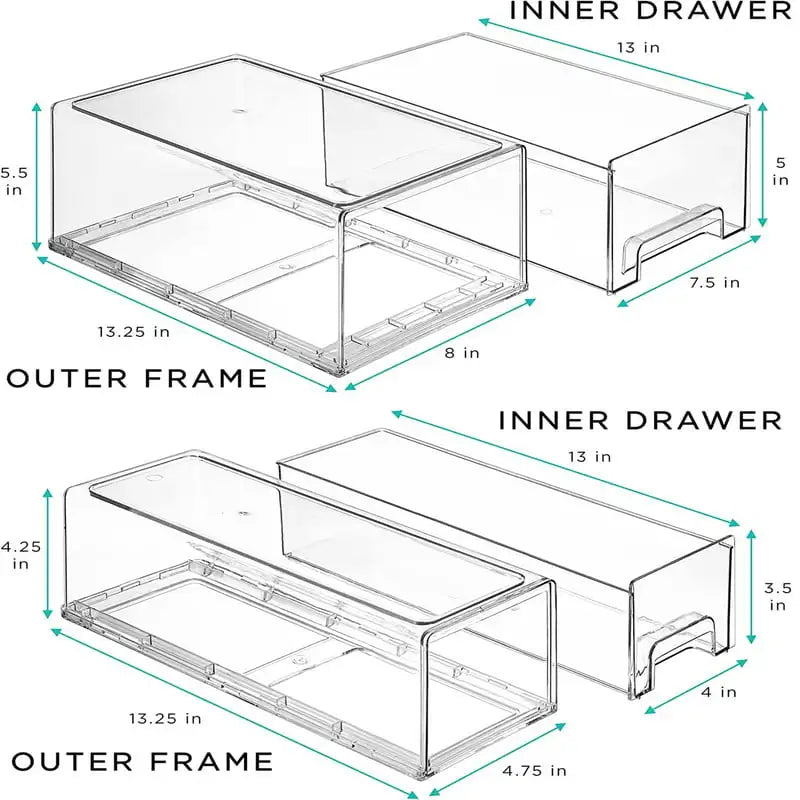 INNER DRAWER

13 in

5.5 in

5 in

7.5 in

13.25 in

8 in

OUTER FRAME

INNER DRAWER

13 in

4.25 in

3.5 in

4 in

13.25 in

OUTER FRAME

4.75 in